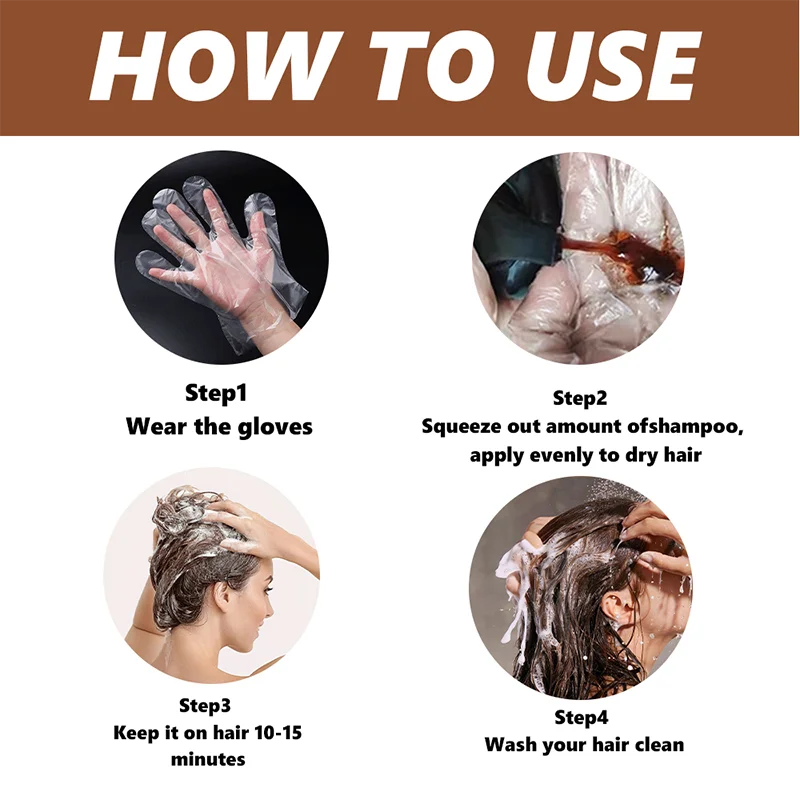 HOW TO USE

Step1
Wear the gloves

Step2
Squeeze out amount ofshampoo, apply evenly to dry hair

Step3
Keep it on hair 10-15 minutes

Step4
Wash your hair clean